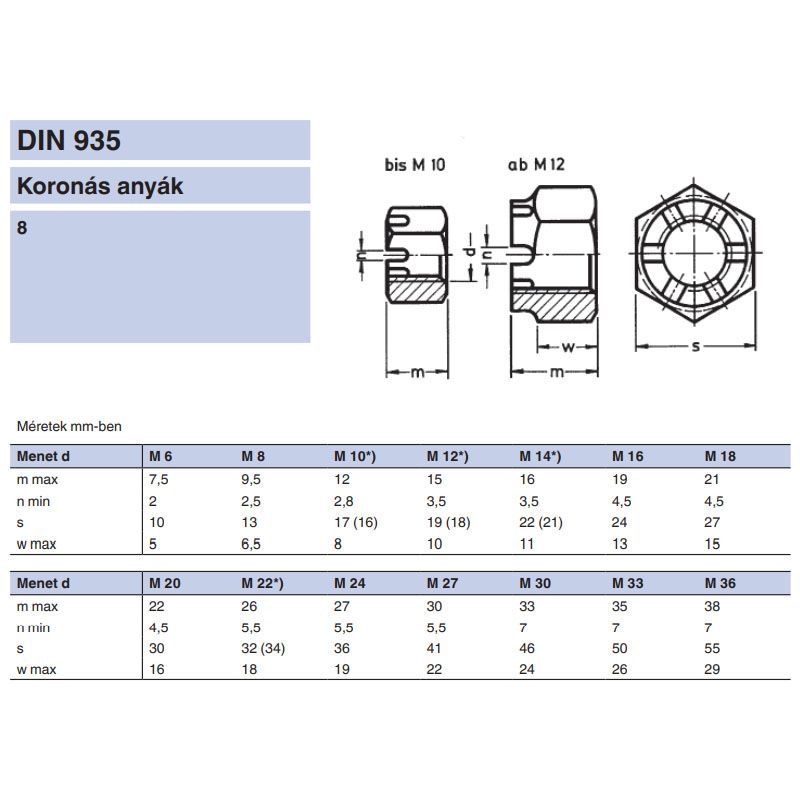 DIN 935

Koronás anyák

8

bis M 10

ab M 12

n

d

n

m

w

m

s

Méretek mm-ben

| Menet d | M 6 | M 8 | M 10*) | M 12*) | M 14*) | M 16 | M 18 |
|---|---|---|---|---|---|---|---|
| m max | 7,5 | 9,5 | 12 | 15 | 16 | 19 | 21 |
| n min | 2 | 2,5 | 2,8 | 3,5 | 3,5 | 4,5 | 4,5 |
| s | 10 | 13 | 17 (16) | 19 (18) | 22 (21) | 24 | 27 |
| w max | 5 | 6,5 | 8 | 10 | 11 | 13 | 15 |

| Menet d | M 20 | M 22*) | M 24 | M 27 | M 30 | M 33 | M 36 |
|---|---|---|---|---|---|---|---|
| m max | 22 | 26 | 27 | 30 | 33 | 35 | 38 |
| n min | 4,5 | 5,5 | 5,5 | 5,5 | 7 | 7 | 7 |
| s | 30 | 32 (34) | 36 | 41 | 46 | 50 | 55 |
| w max | 16 | 18 | 19 | 22 | 24 | 26 | 29 |