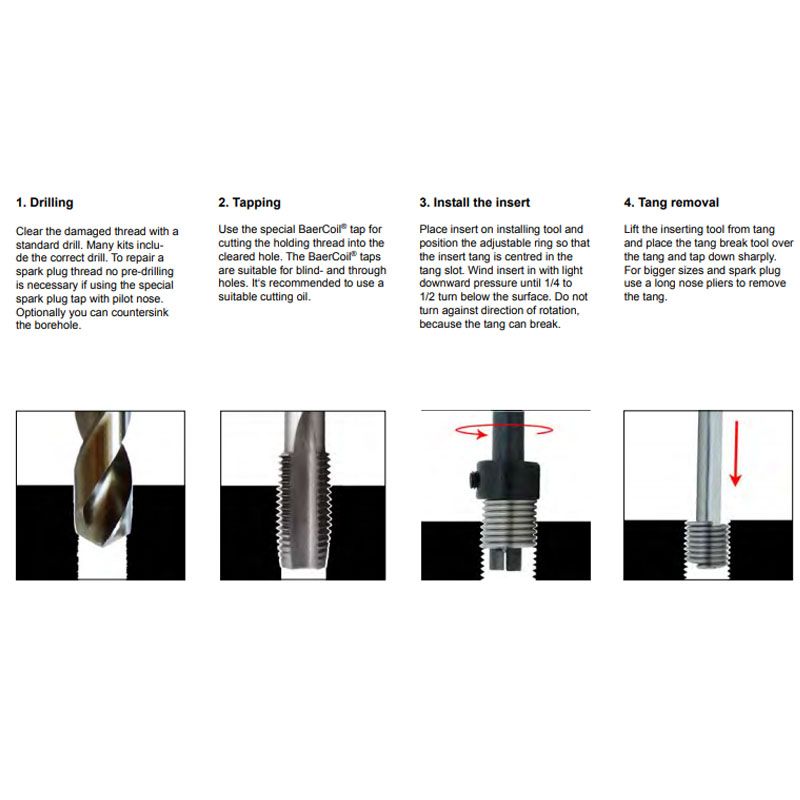 1. Drilling

Clear the damaged thread with a standard drill. Many kits include the correct drill. To repair a spark plug thread no pre-drilling is necessary if using the special spark plug tap with pilot nose. Optionally you can countersink the borehole.

2. Tapping

Use the special BaerCoil® tap for cutting the holding thread into the cleared hole. The BaerCoil® taps are suitable for blind- and through holes. It's recommended to use a suitable cutting oil.

3. Install the insert

Place insert on installing tool and position the adjustable ring so that the insert tang is centred in the tang slot. Wind insert in with light downward pressure until 1/4 to 1/2 turn below the surface. Do not turn against direction of rotation, because the tang can break.

4. Tang removal

Lift the inserting tool from tang and place the tang break tool over the tang and tap down sharply. For bigger sizes and spark plug use a long nose pliers to remove the tang.