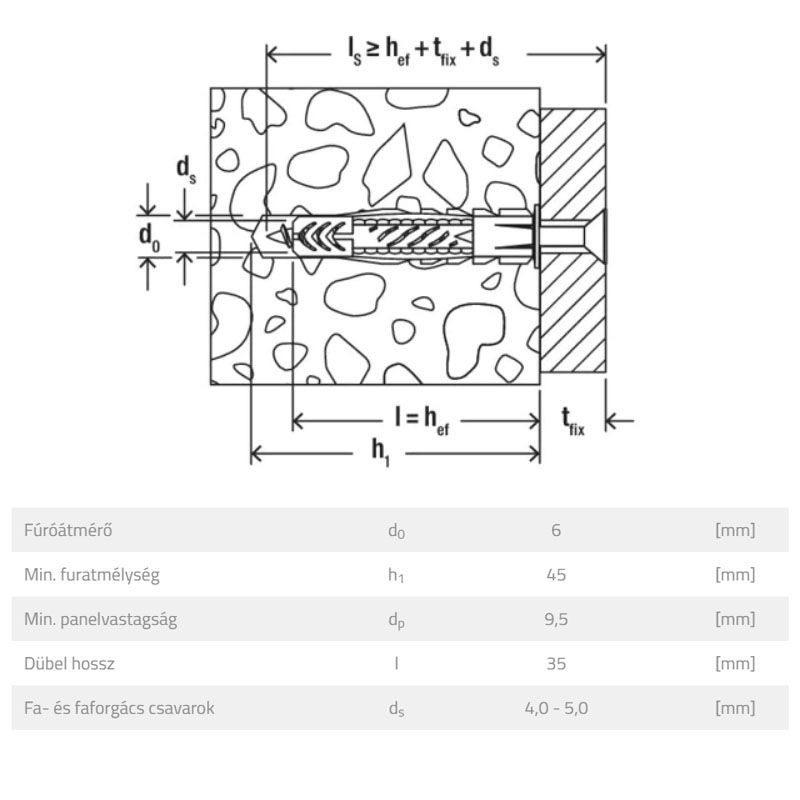 $l_s \geq h_{ef} + t_{fix} + d_s$

$d_s$

$d_0$

$l = h_{ef}$

$t_{fix}$

$h_1$

| Fúróátmérő | $d_0$ | 6 | [mm] |
|---|---|---|---|
| Min. furatmélység | $h_1$ | 45 | [mm] |
| Min. panelvastagság | $d_p$ | 9,5 | [mm] |
| Dübel hossz | l | 35 | [mm] |
| Fa- és faforgács csavarok | $d_s$ | 4,0 - 5,0 | [mm] |